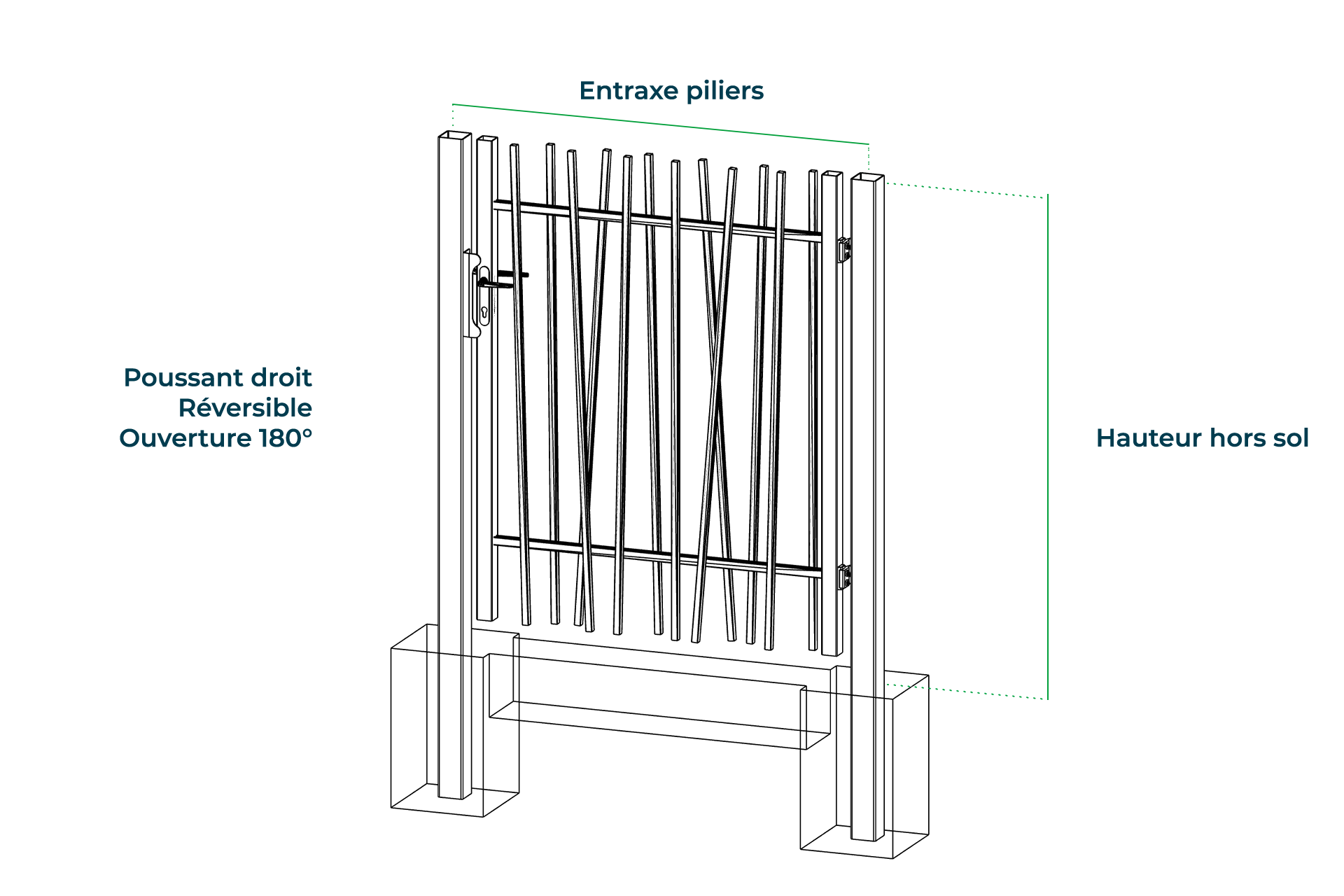 Entraxe piliers

Poussant droit
Réversible
Ouverture 180°

Hauteur hors sol