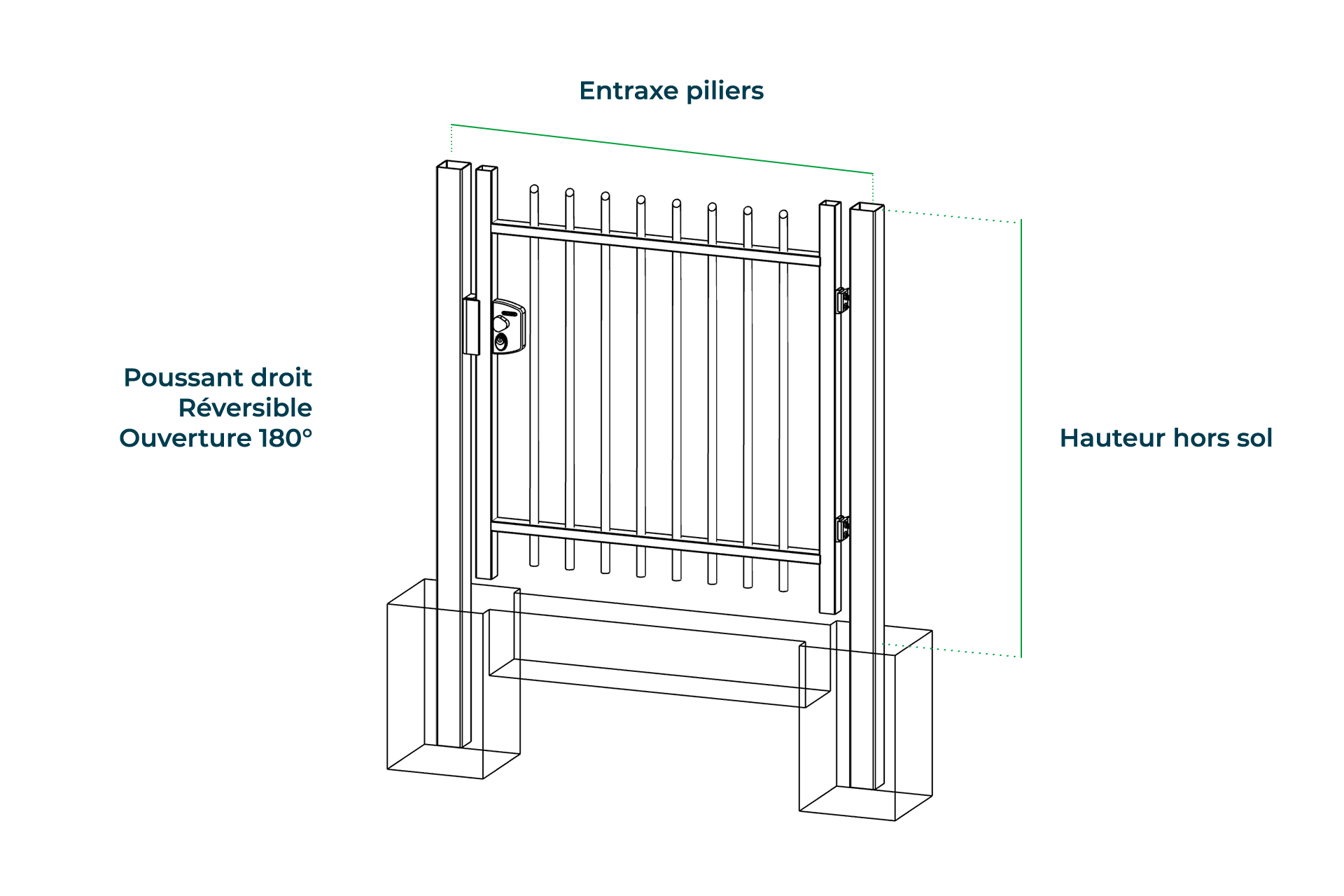 Entraxe piliers

Poussant droit
Réversible
Ouverture 180°

Hauteur hors sol