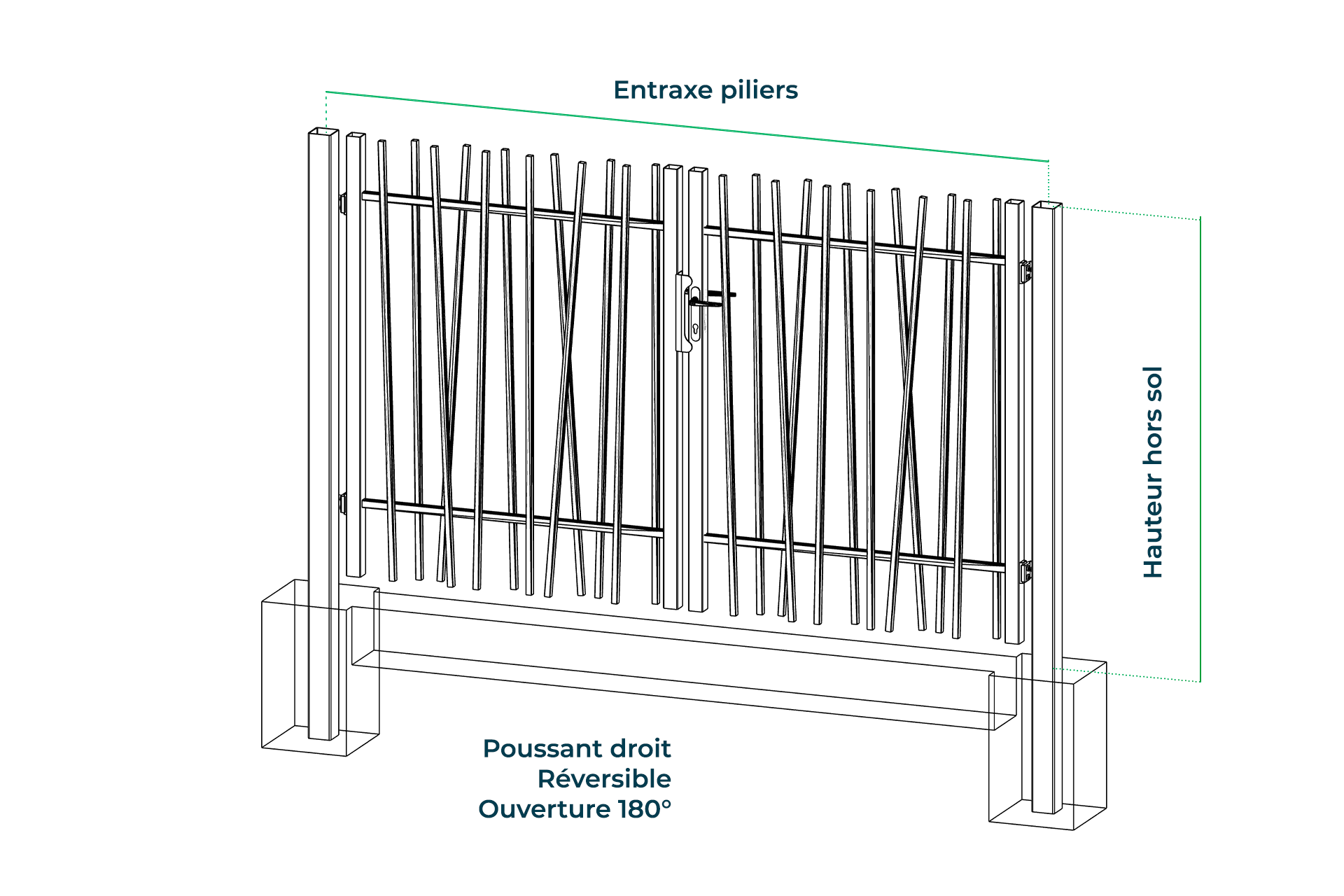 Entraxe piliers

Hauteur hors sol

Poussant droit
Réversible
Ouverture 180°